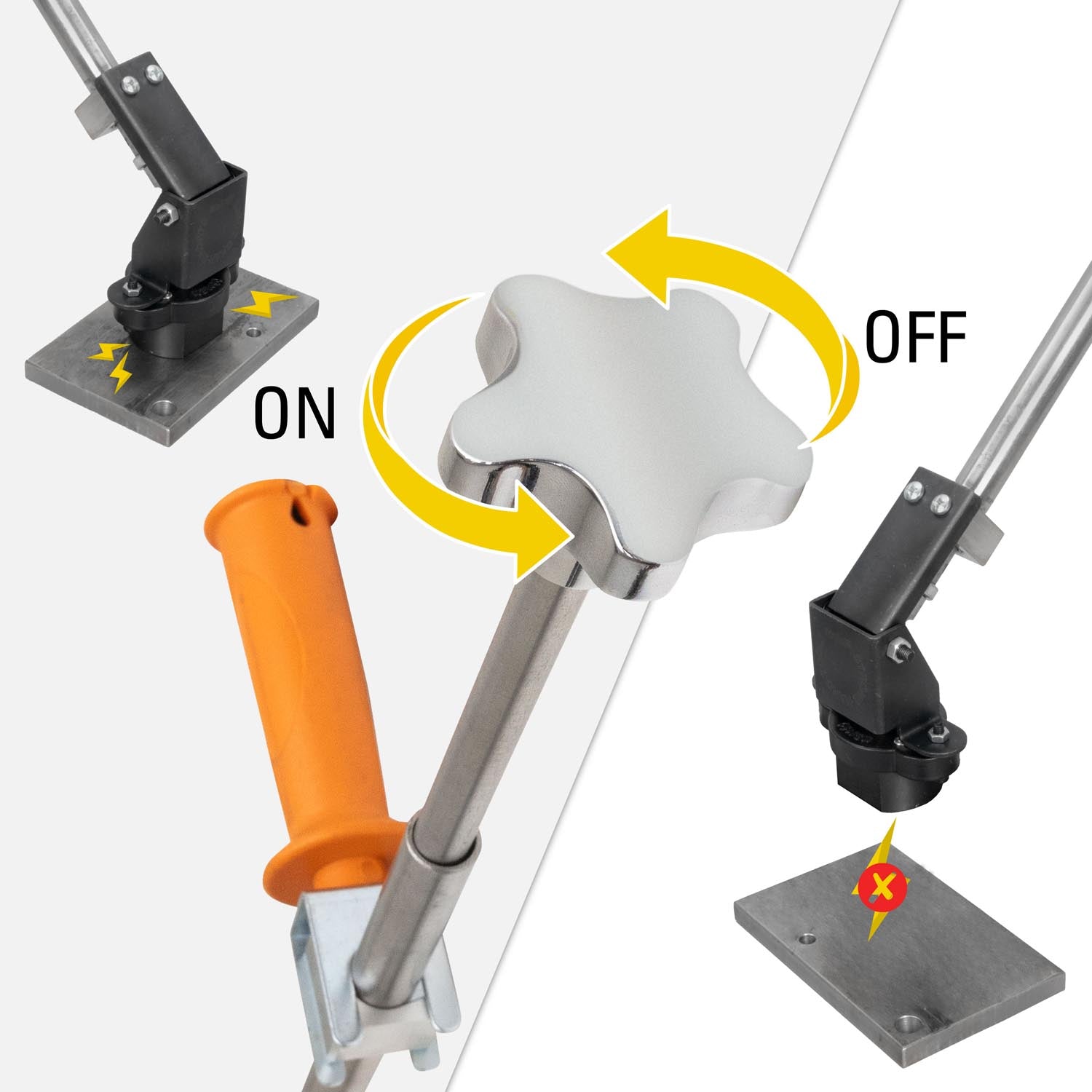 ON

OFF